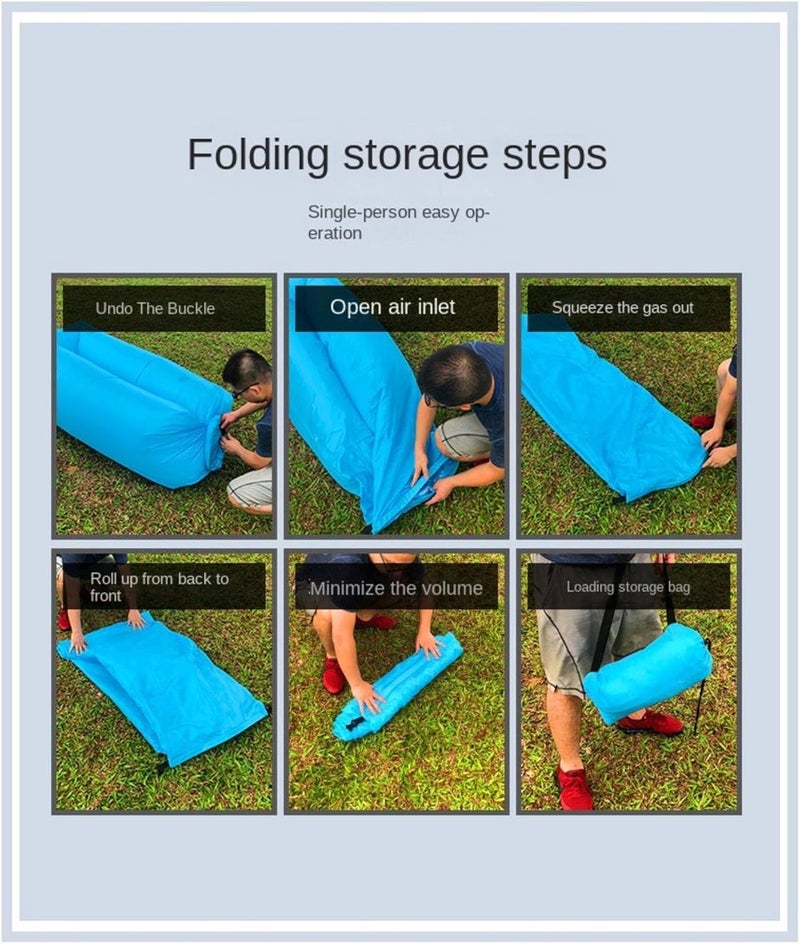 Folding storage steps

Single-person easy operation

Undo The Buckle

Open air inlet

Squeeze the gas out

Roll up from back to front

Minimize the volume

Loading storage bag